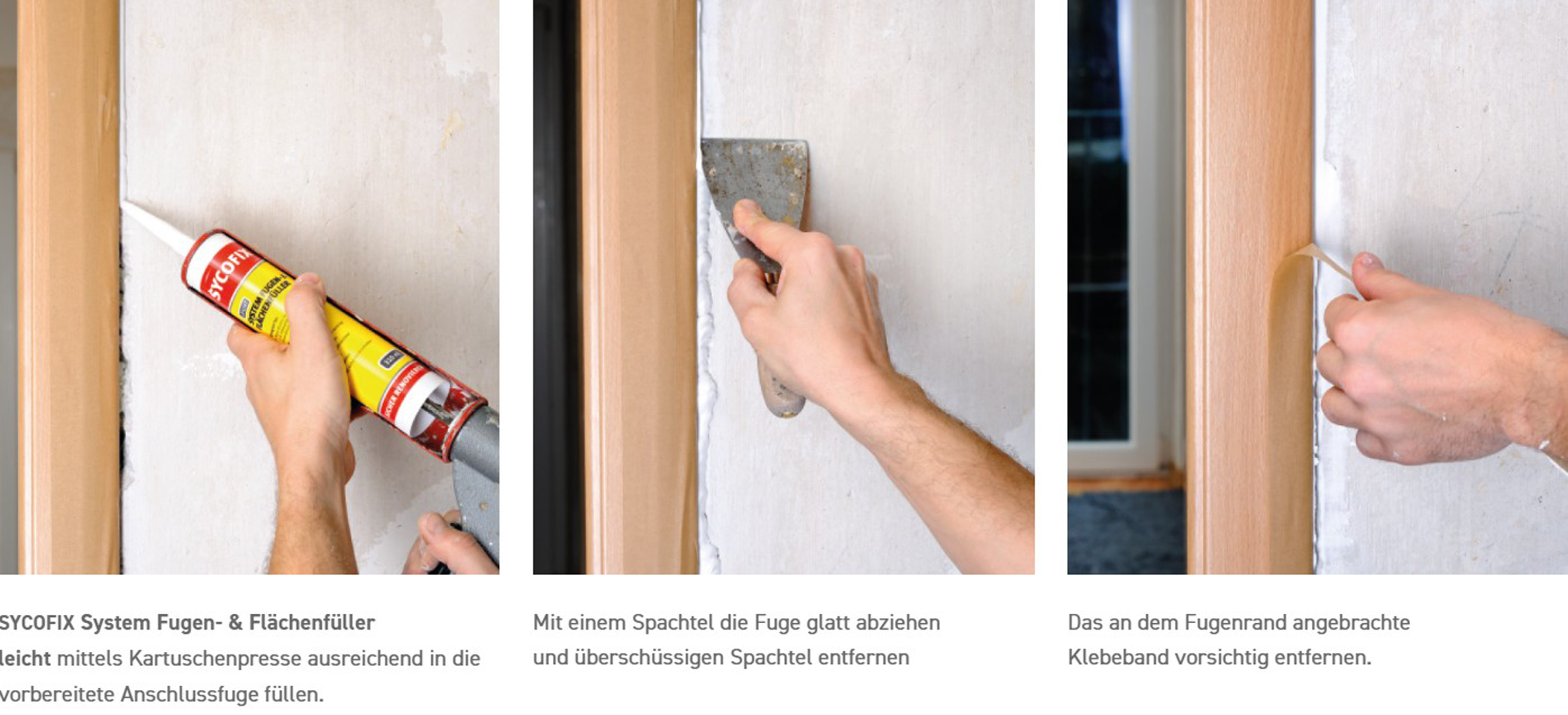 SYCOFIX
SYSTEM FUGEN- & FLÄCHENFÜLLER
310 ml
SICHER RENOVIEREN

SYCOFIX System Fugen- & Flächenfüller leicht mittels Kartuschenpresse ausreichend in die vorbereitete Anschlussfuge füllen.

Mit einem Spachtel die Fuge glatt abziehen und überschüssigen Spachtel entfernen

Das an dem Fugenrand angebrachte Klebeband vorsichtig entfernen.