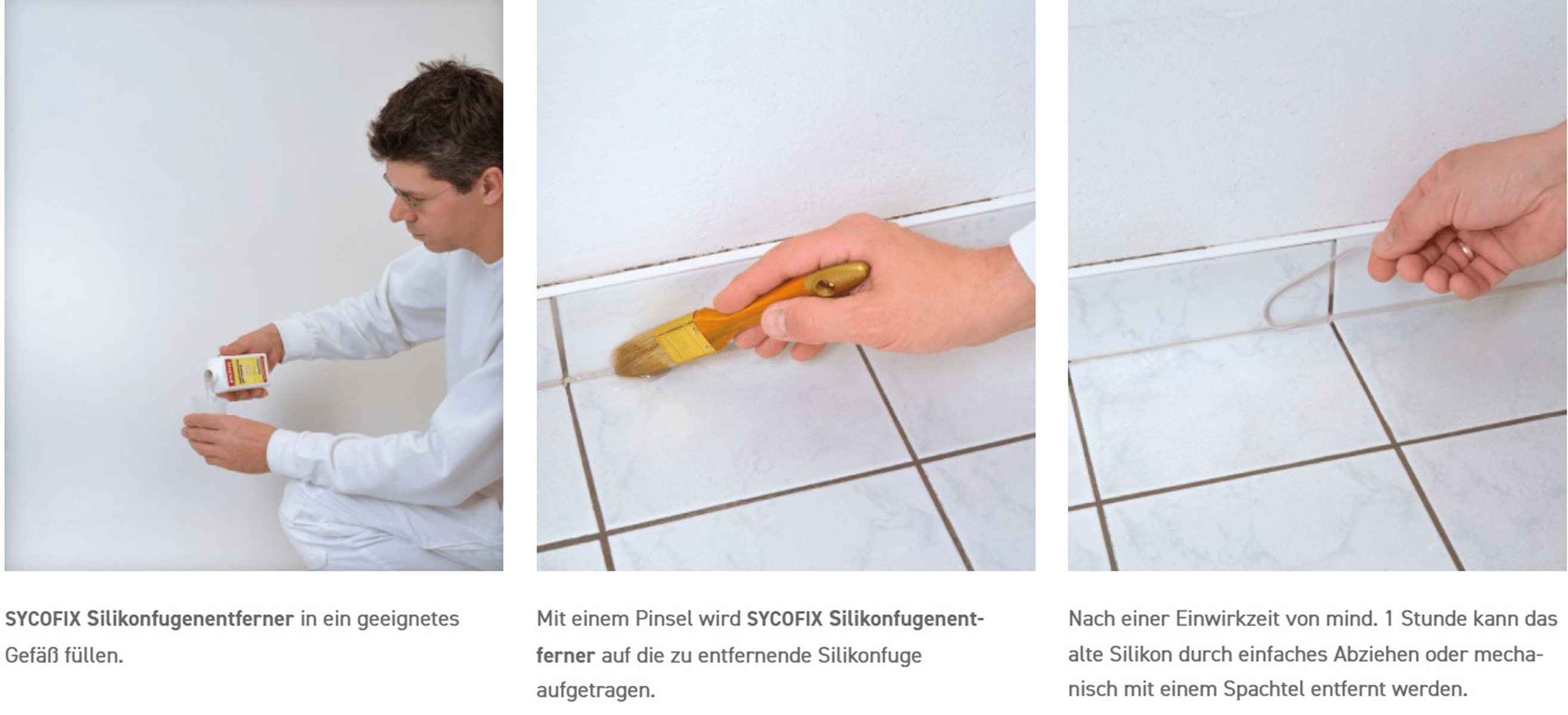 SYCOFIX Silikonfugenentferner in ein geeignetes Gefäß füllen.

Mit einem Pinsel wird SYCOFIX Silikonfugenentferner auf die zu entfernende Silikonfuge aufgetragen.

Nach einer Einwirkzeit von mind. 1 Stunde kann das alte Silikon durch einfaches Abziehen oder mechanisch mit einem Spachtel entfernt werden.